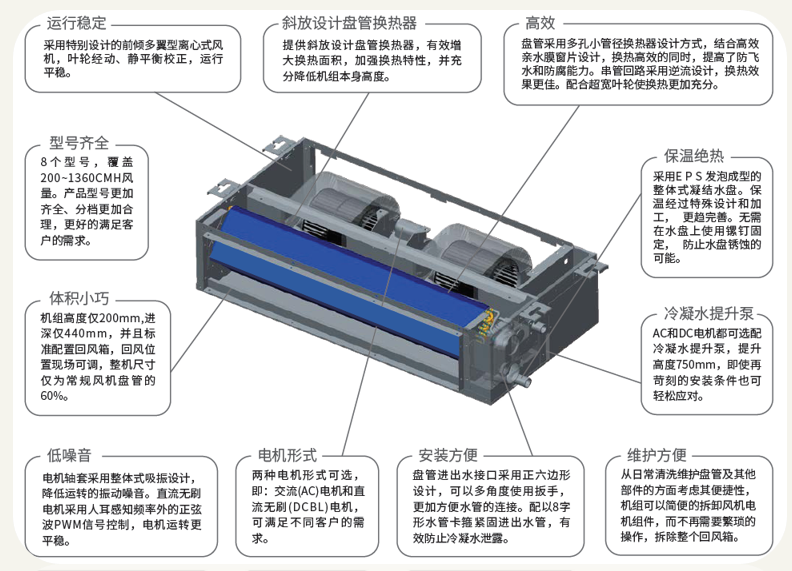 运行稳定

采用特别设计的前倾多翼型离心式风机，叶轮经动、静平衡校正，运行平稳。

斜放设计盘管换热器

提供斜放设计盘管换热器，有效增大换热面积，加强换热特性，并充分降低机组本身高度。

高效

盘管采用多孔小管径换热器设计方式，结合高效亲水膜窗片设计，换热高效的同时，提高了防飞水和防腐能力。串管回路采用逆流设计，换热效果更佳。配合超宽叶轮使换热更加充分。

型号齐全

8个型号，覆盖200~1360CMH风量。产品型号更加齐全、分档更加合理，更好的满足客户的需求。

保温绝热

采用EPS发泡成型的整体式凝结水盘。保温经过特殊设计和加工，更趋完善。无需在水盘上使用镙钉固定，防止水盘锈蚀的可能。

体积小巧

机组高度仅200mm，进深仅440mm，并且标准配置回风箱，回风位置现场可调，整机尺寸仅为常规风机盘管的60%。

冷凝水提升泵

AC和DC电机都可选配冷凝水提升泵，提升高度750mm，即使再苛刻的安装条件也可轻松应对。

低噪音

电机轴套采用整体式吸振设计，降低运转的振动噪音。直流无刷电机采用人耳感知频率外的正弦波PWM信号控制，电机运转更平稳。

电机形式

两种电机形式可选，即：交流(AC)电机和直流无刷(DCBL)电机，可满足不同客户的需求。

安装方便

盘管进出水接口采用正六边形设计，可以多角度使用扳手，更加方便水管的连接。配以8字形水管卡箍紧固进出水管，有效防止冷凝水泄露。

维护方便

从日常清洗维护盘管及其他部件的方面考虑其便捷性，机组可以简便的拆卸风机电机组件，而不再需要繁琐的操作，拆除整个回风箱。